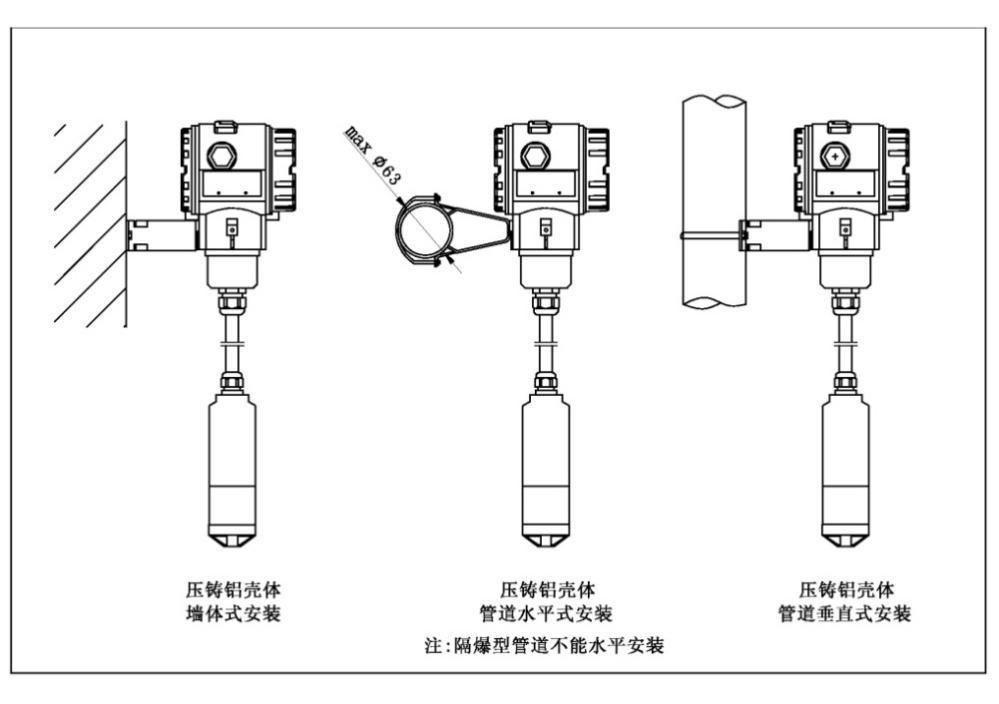 max ø63

压铸铝壳体
墙体式安装

压铸铝壳体
管道水平式安装

压铸铝壳体
管道垂直式安装

注:隔爆型管道不能水平安装