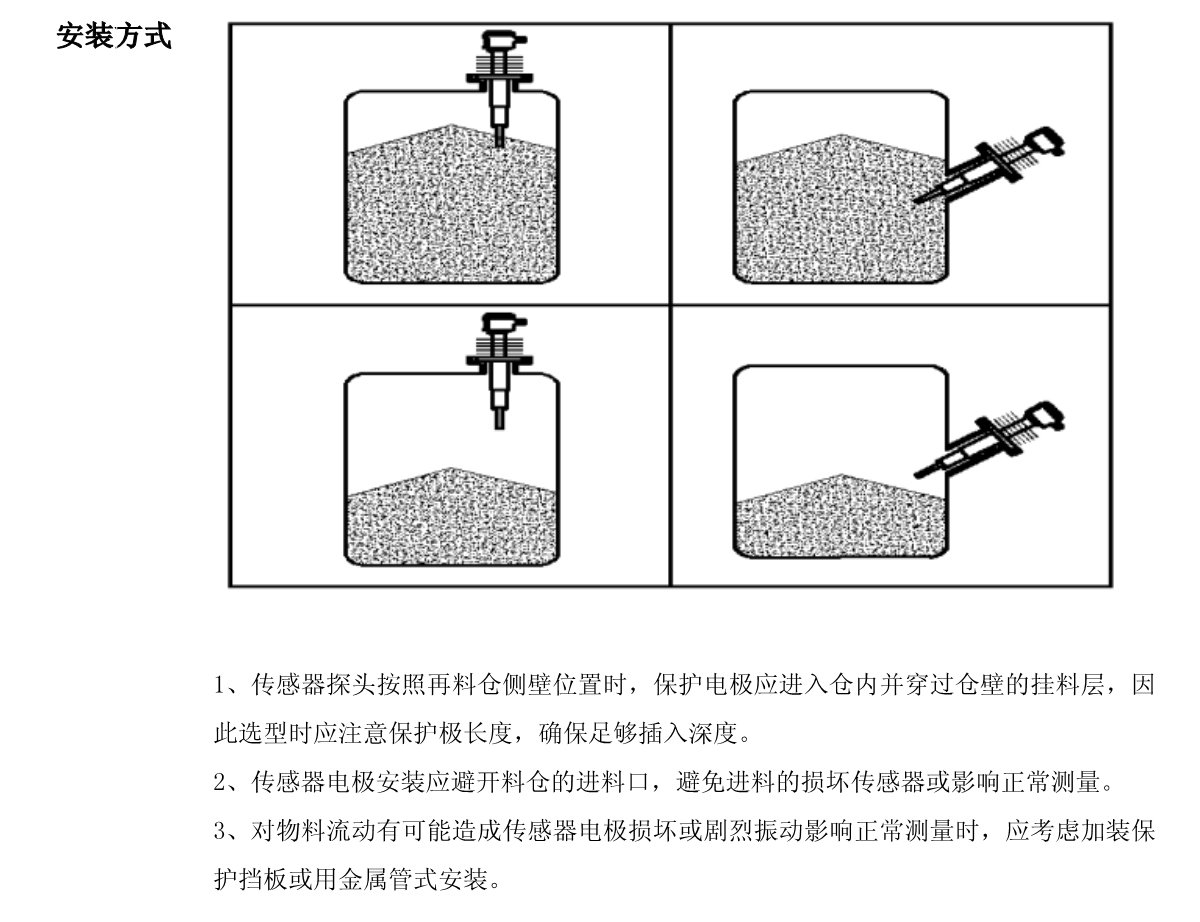 安装方式

1、传感器探头按照再料仓侧壁位置时，保护电极应进入仓内并穿过仓壁的挂料层，因此选型时应注意保护极长度，确保足够插入深度。
2、传感器电极安装应避开料仓的进料口，避免进料的损坏传感器或影响正常测量。
3、对物料流动有可能造成传感器电极损坏或剧烈振动影响正常测量时，应考虑加装保护挡板或用金属管式安装。