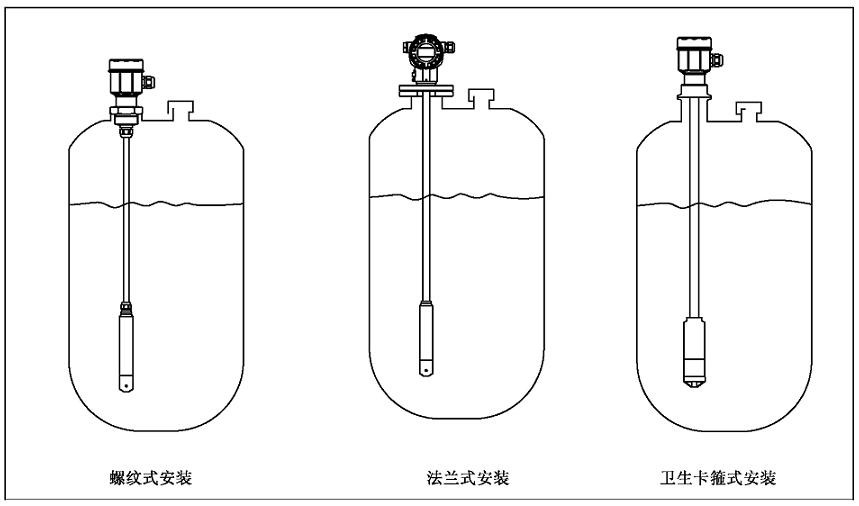 螺纹式安装

法兰式安装

卫生卡箍式安装